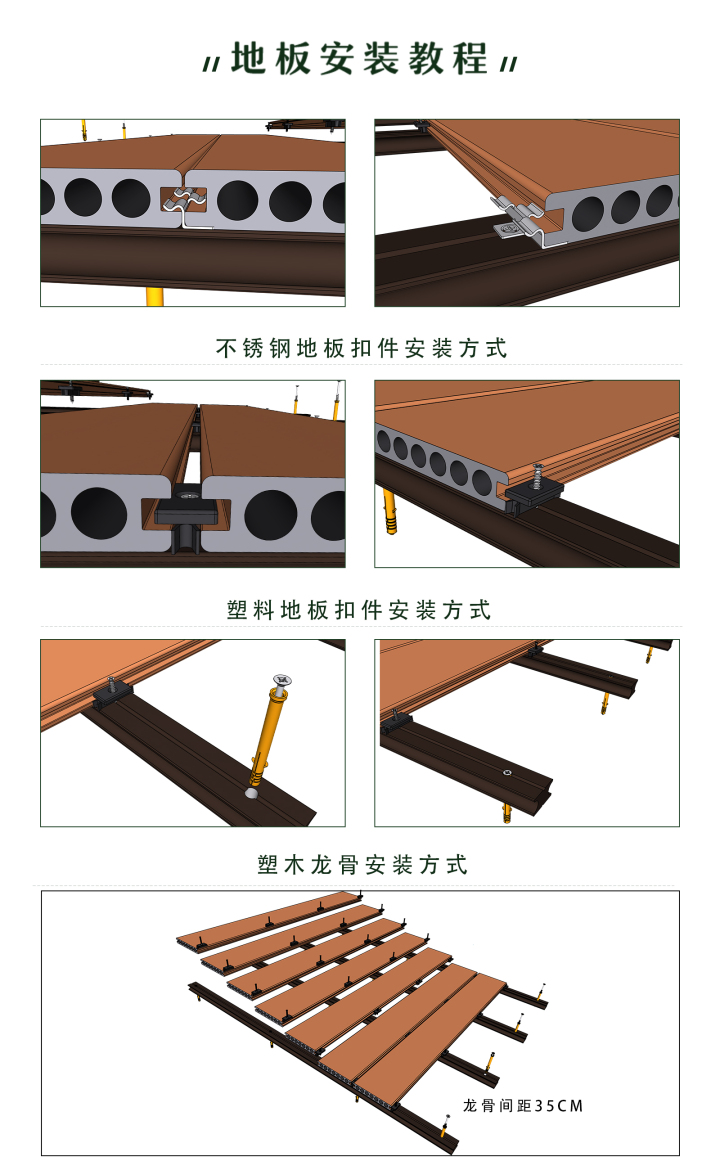 〃地板安装教程〃

不锈钢地板扣件安装方式

塑料地板扣件安装方式

塑木龙骨安装方式

龙骨间距35CM